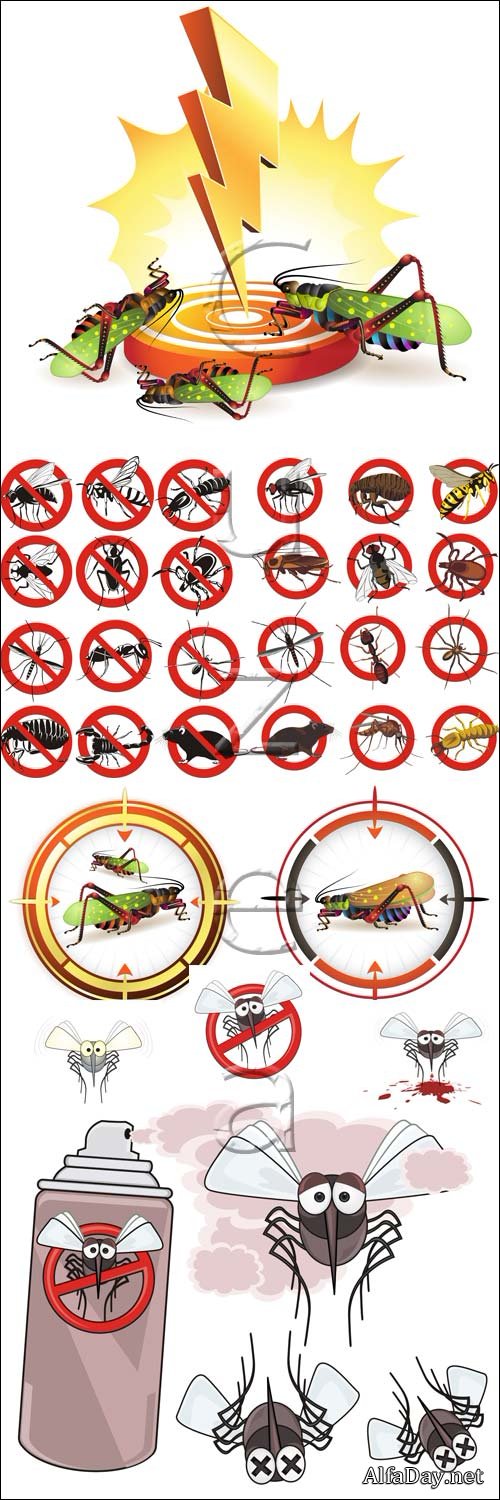 AlfaDay.net